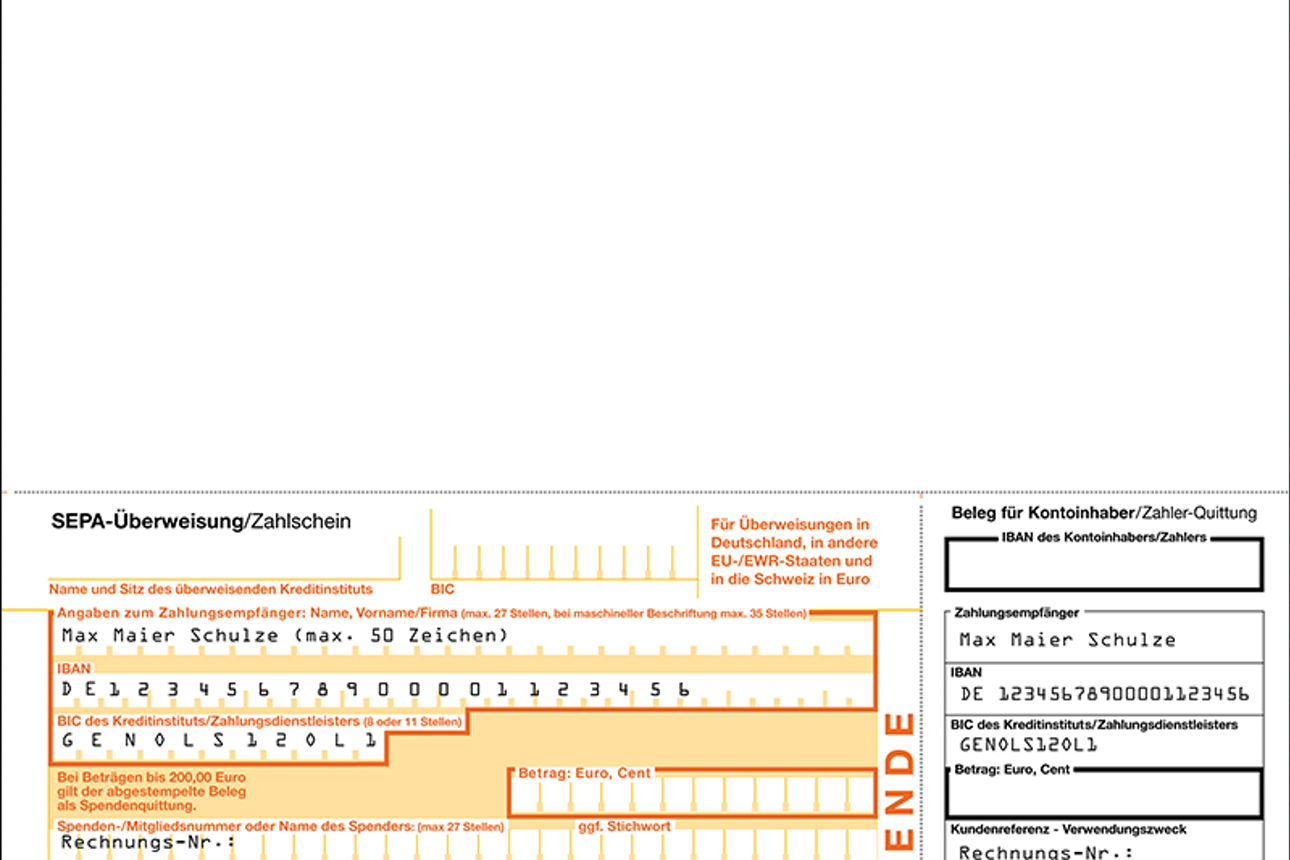 SEPA-Überweisung/Zahlschein

Name und Sitz des überweisenden Kreditinstituts

BIC

Für Überweisungen in Deutschland, in andere EU-/EWR-Staaten und in die Schweiz in Euro

Angaben zum Zahlungsempfänger: Name, Vorname/Firma (max. 27 Stellen, bei maschineller Beschriftung max. 35 Stellen)

Max Maier Schulze (max. 50 Zeichen)

IBAN

DE12345678900001123456

BIC des Kreditinstituts/Zahlungsdienstleisters (8 oder 11 Stellen)

GENOLS120L1

Bei Beträgen bis 200,00 Euro gilt der abgestempelte Beleg als Spendenquittung.

Betrag: Euro, Cent

Spenden-/Mitgliedsnummer oder Name des Spenders: (max 27 Stellen)

ggf. Stichwort

Rechnungs-Nr.:

ENDE

Beleg für Kontoinhaber/Zahler-Quittung

IBAN des Kontoinhabers/Zahlers

Zahlungsempfänger

Max Maier Schulze

IBAN

DE 12345678900001123456

BIC des Kreditinstituts/Zahlungsdienstleisters

GENOLS120L1

Betrag: Euro, Cent

Kundenreferenz - Verwendungszweck

Rechnungs-Nr.: